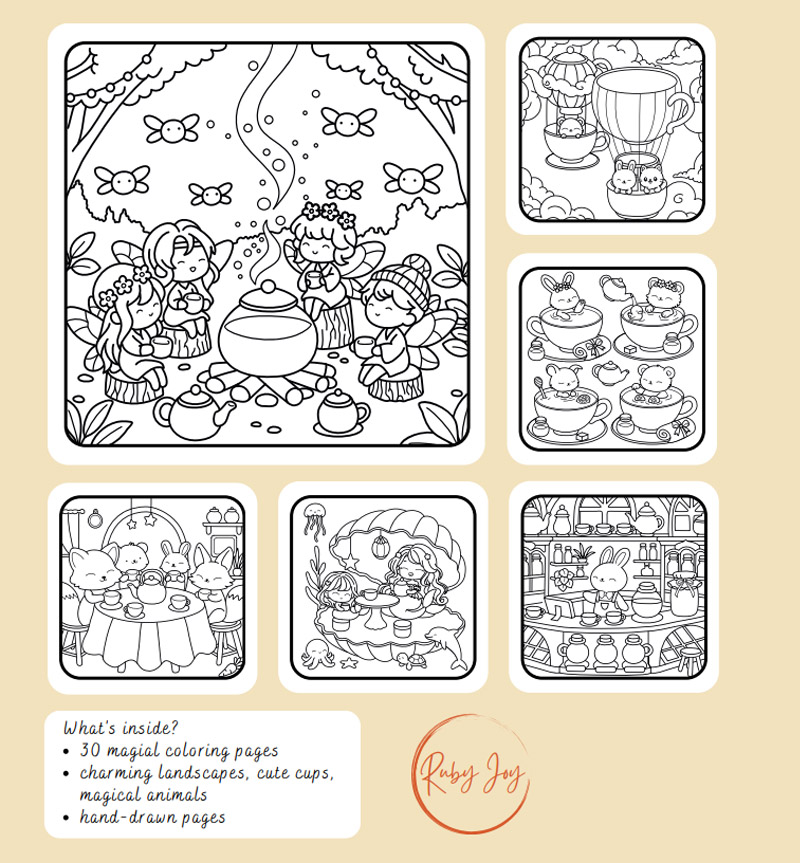 What's inside?
• 30 magial coloring pages
• charming landscapes, cute cups, magical animals
• hand-drawn pages

Ruby Joy